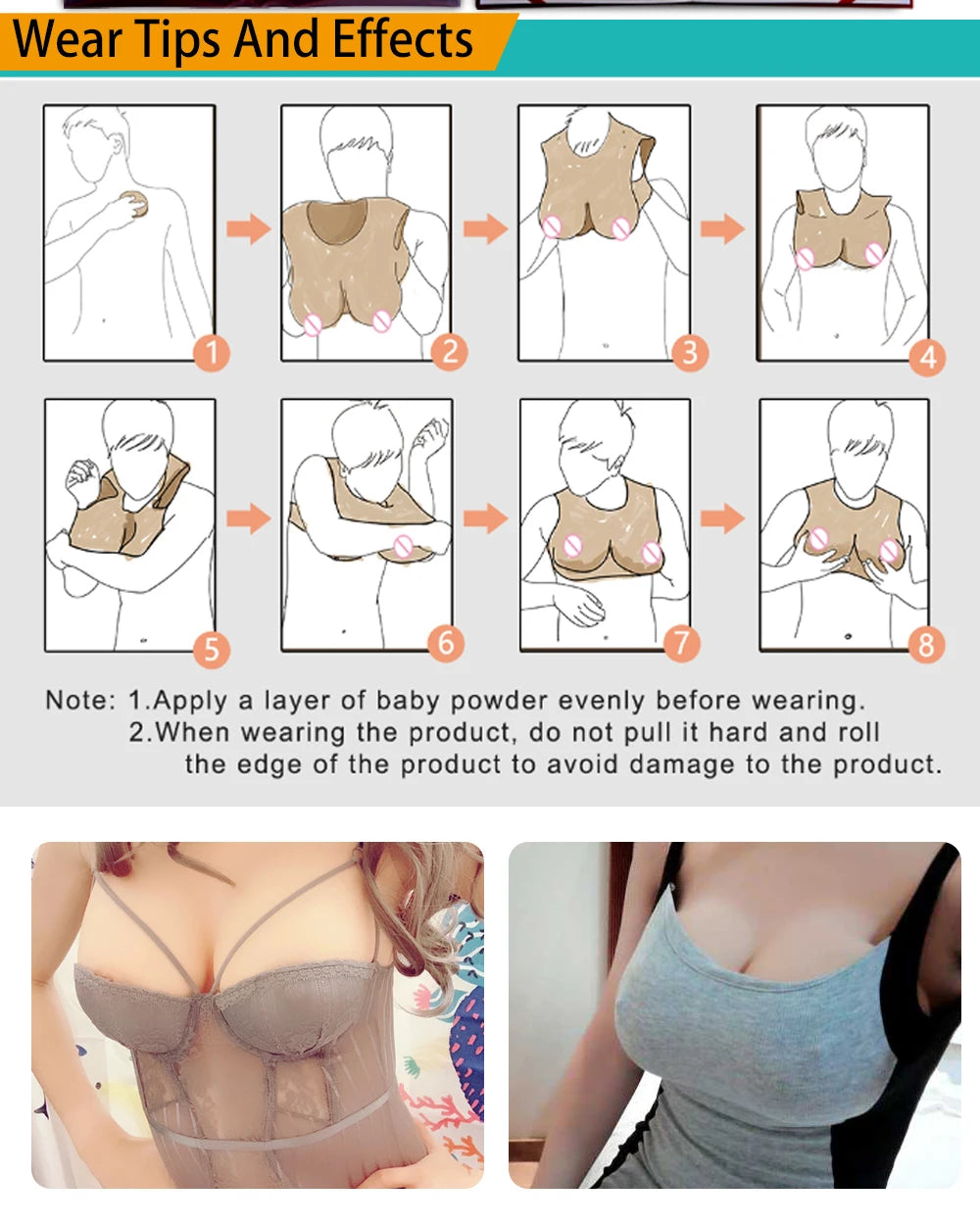 Wear Tips And Effects

1

2

3

4

5

6

7

8

Note: 1.Apply a layer of baby powder evenly before wearing.
2.When wearing the product, do not pull it hard and roll the edge of the product to avoid damage to the product.